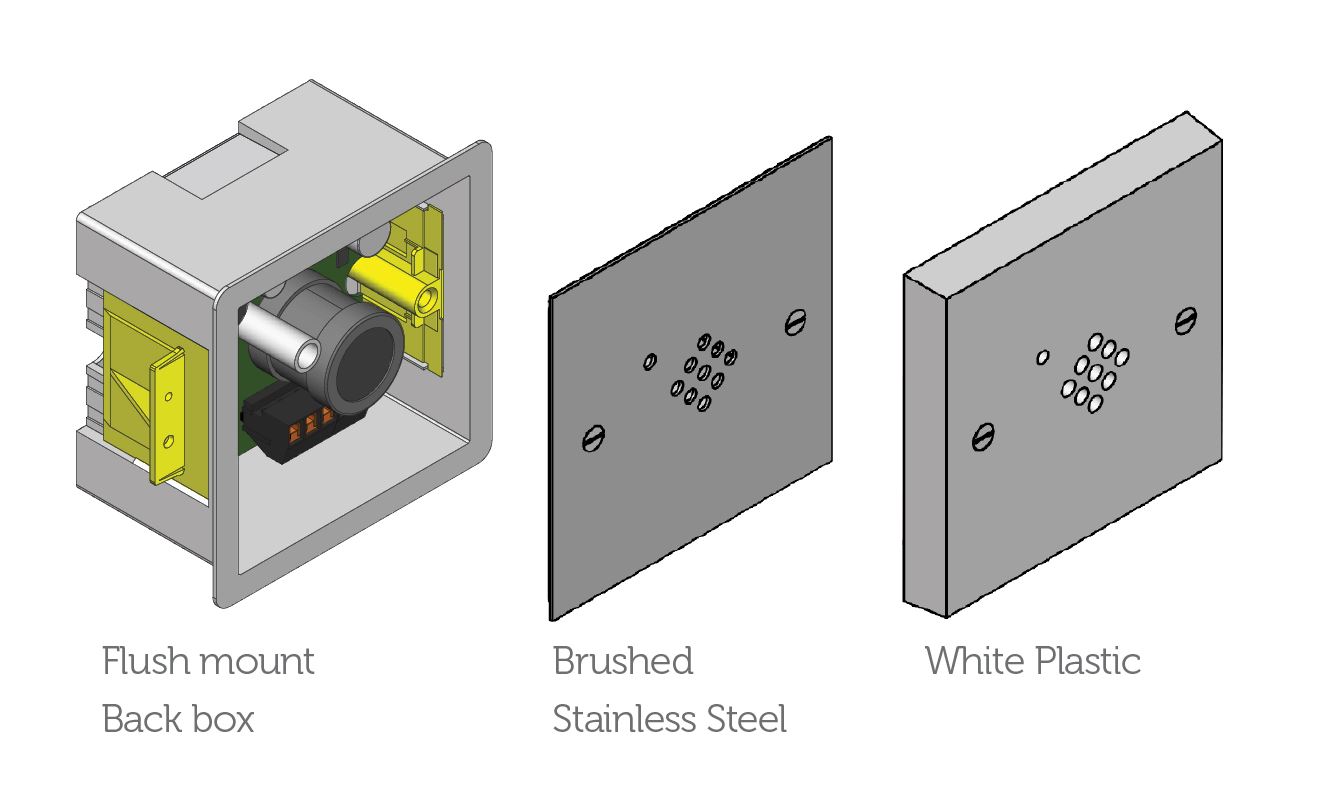 Flush mount
Back box

Brushed
Stainless Steel

White Plastic